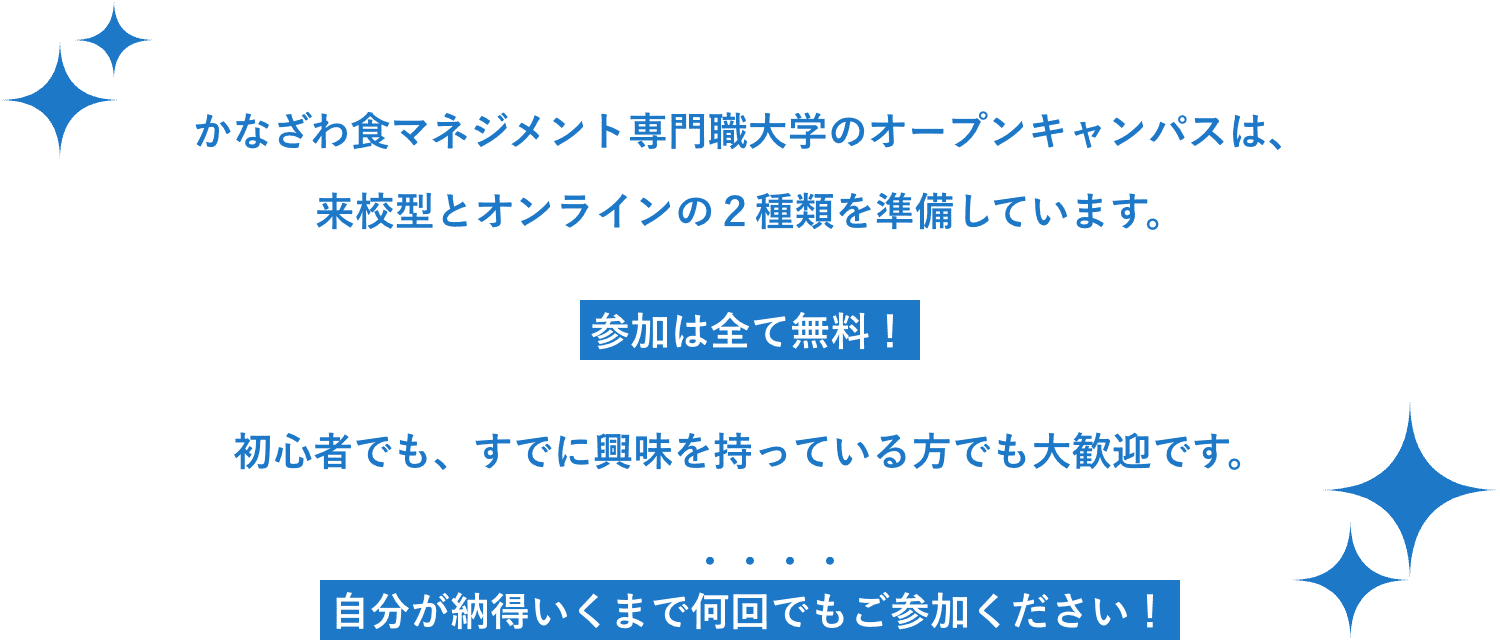 かなざわ食マネジメント専門職大学のオープンキャンパスは、

来校型とオンラインの2種類を準備しています。

参加は全て無料！

初心者でも、すでに興味を持っている方でも大歓迎です。

自分が納得いくまで何回でもご参加ください！